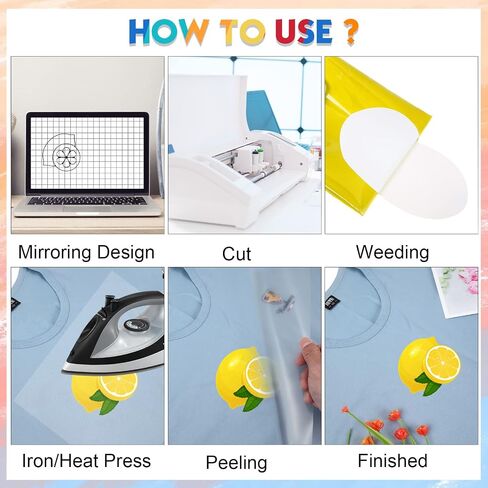 HOW TO USE ?

Mirroring Design

Cut

Weeding

Iron/Heat Press

Peeling

Finished