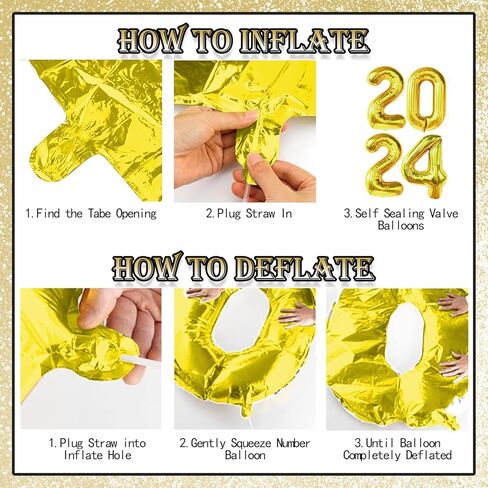 HOW TO INFLATE

1.Find the Tabe Opening

2.Plug Straw In

2024

3.Self Sealing Valve Balloons

HOW TO DEFLATE

1.Plug Straw into Inflate Hole

2.Gently Squeeze Number Balloon

3.Until Balloon Completely Deflated