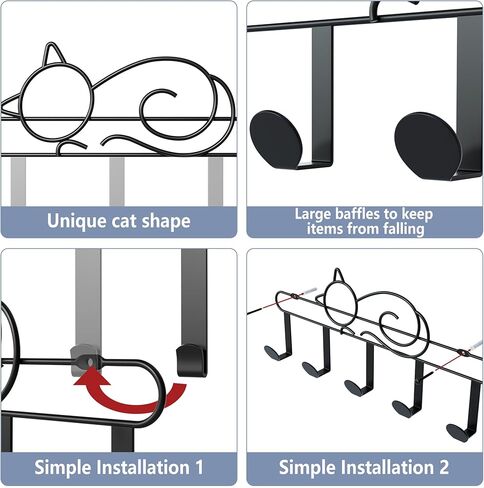 Unique cat shape

Large baffles to keep items from falling

Simple Installation 1

Simple Installation 2