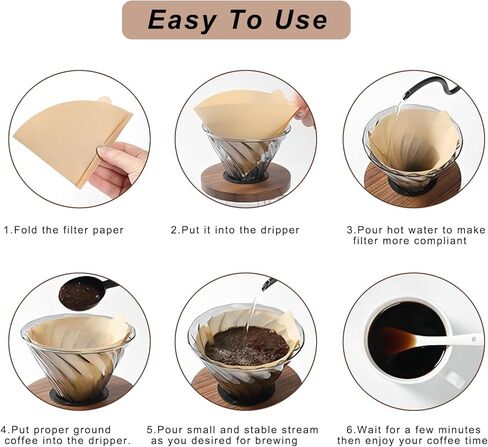 Easy To Use

1.Fold the filter paper

2.Put it into the dripper

3.Pour hot water to make filter more compliant

4.Put proper ground coffee into the dripper.

5.Pour small and stable stream as you desired for brewing

6.Wait for a few minutes then enjoy your coffee time