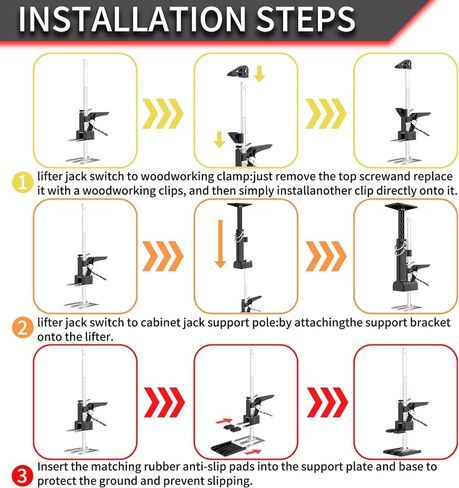 INSTALLATION STEPS

1 lifter jack switch to woodworking clamp:just remove the top screwand replace it with a woodworking clips, and then simply installanother clip directly onto it.

2 lifter jack switch to cabinet jack support pole:by attachingthe support bracket onto the lifter.

3 Insert the matching rubber anti-slip pads into the support plate and base to protect the ground and prevent slipping.