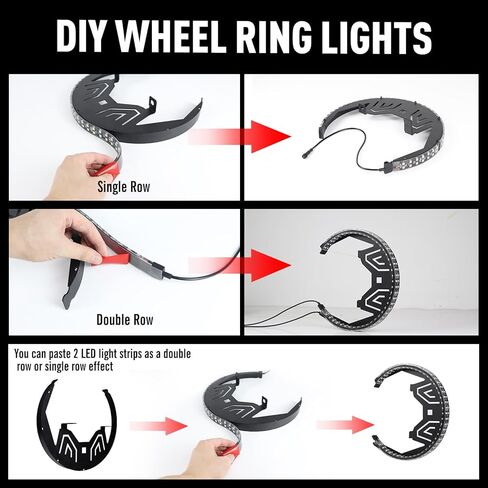 DIY WHEEL RING LIGHTS

Single Row

Double Row

You can paste 2 LED light strips as a double row or single row effect