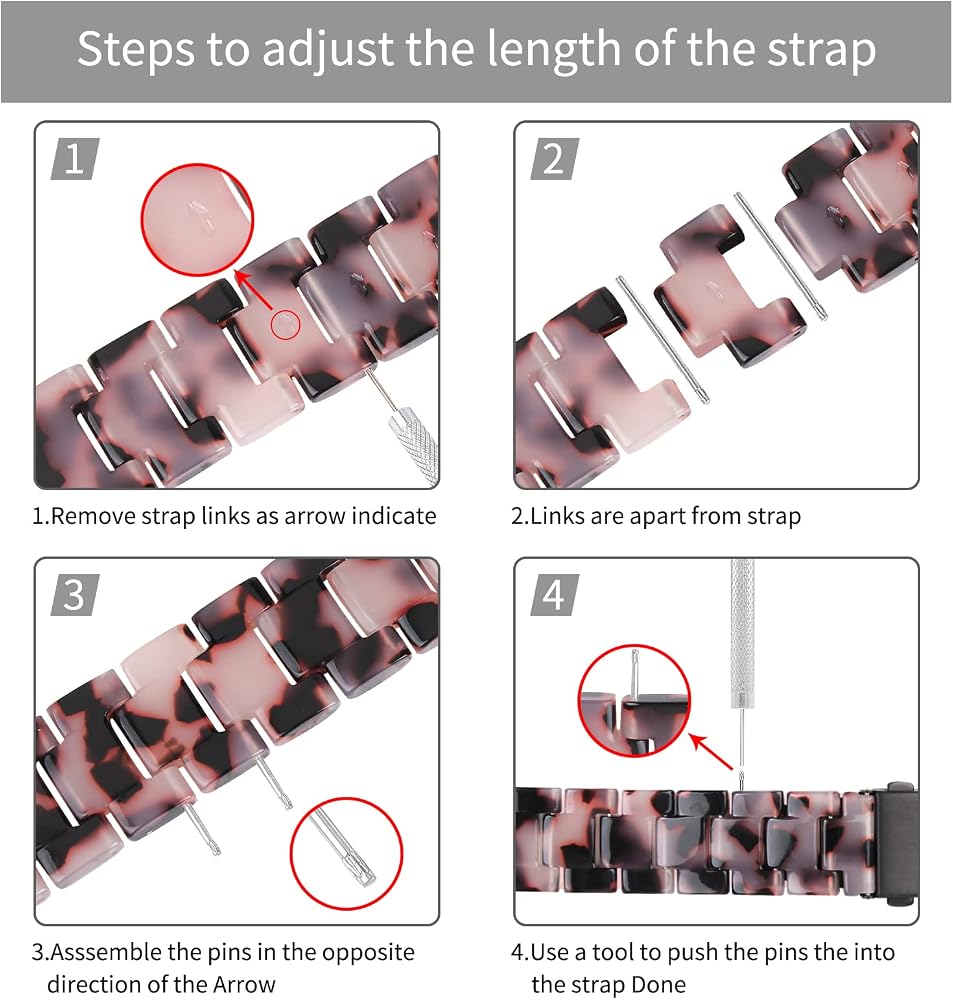 Steps to adjust the length of the strap

1

1.Remove strap links as arrow indicate

2

2.Links are apart from strap

3

3.Asssemble the pins in the opposite direction of the Arrow

4

4.Use a tool to push the pins the into the strap Done