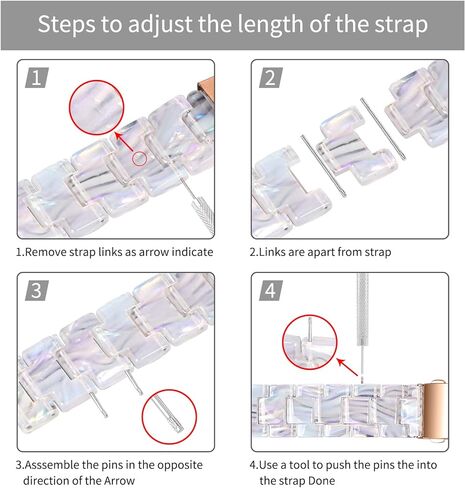 Steps to adjust the length of the strap

1

1.Remove strap links as arrow indicate

2

2.Links are apart from strap

3

3.Asssemble the pins in the opposite direction of the Arrow

4

4.Use a tool to push the pins the into the strap Done