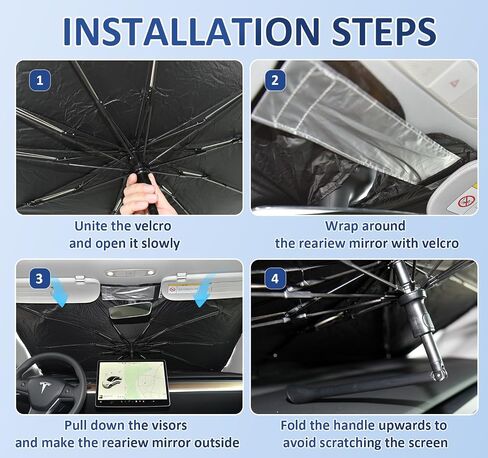 INSTALLATION STEPS

1

Unite the velcro and open it slowly

2

Wrap around the reariew mirror with velcro

3

Pull down the visors and make the reariew mirror outside

4

Fold the handle upwards to avoid scratching the screen