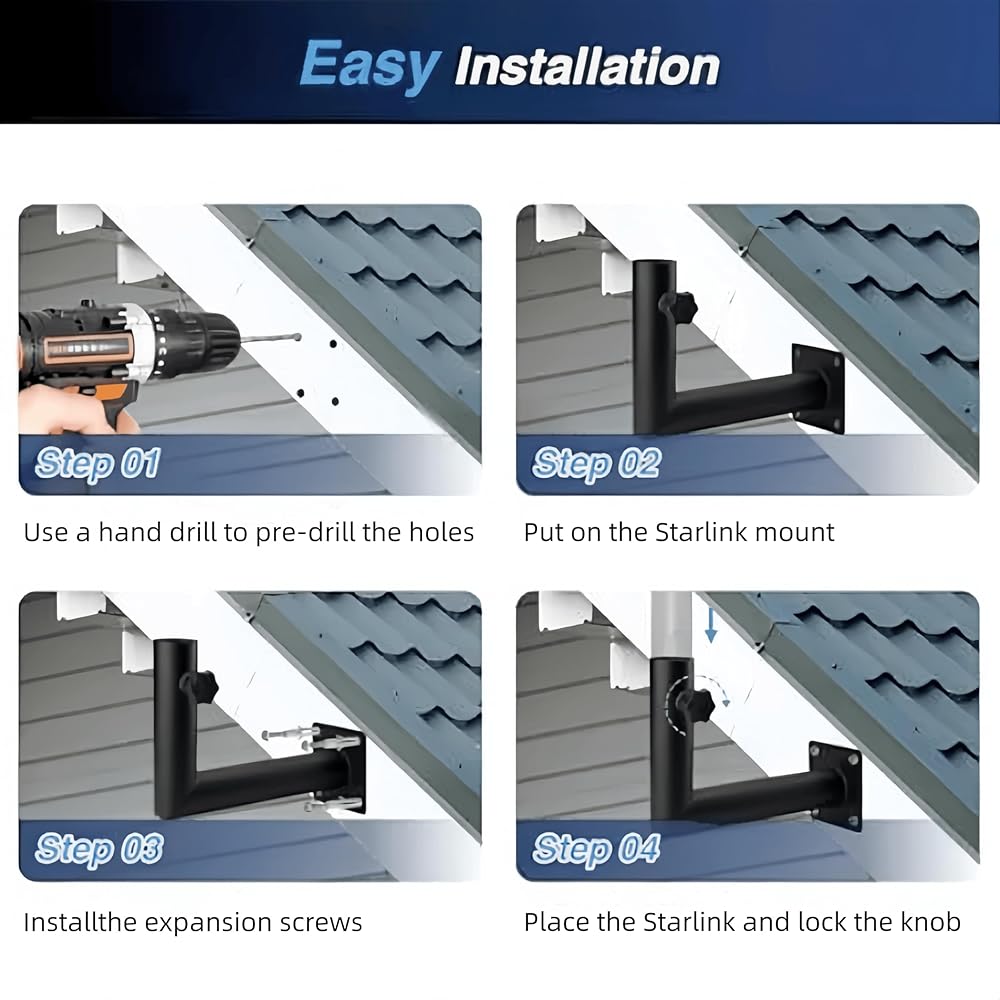 Easy Installation

Step 01

Use a hand drill to pre-drill the holes

Step 02

Put on the Starlink mount

Step 03

Installthe expansion screws

Step 04

Place the Starlink and lock the knob