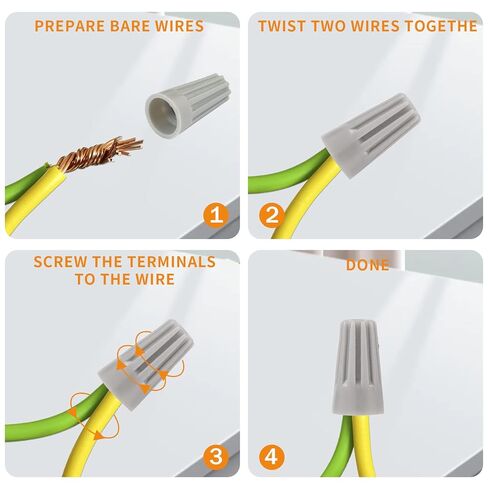 PREPARE BARE WIRES

1

TWIST TWO WIRES TOGETHE

2

SCREW THE TERMINALS TO THE WIRE

3

DONE

4