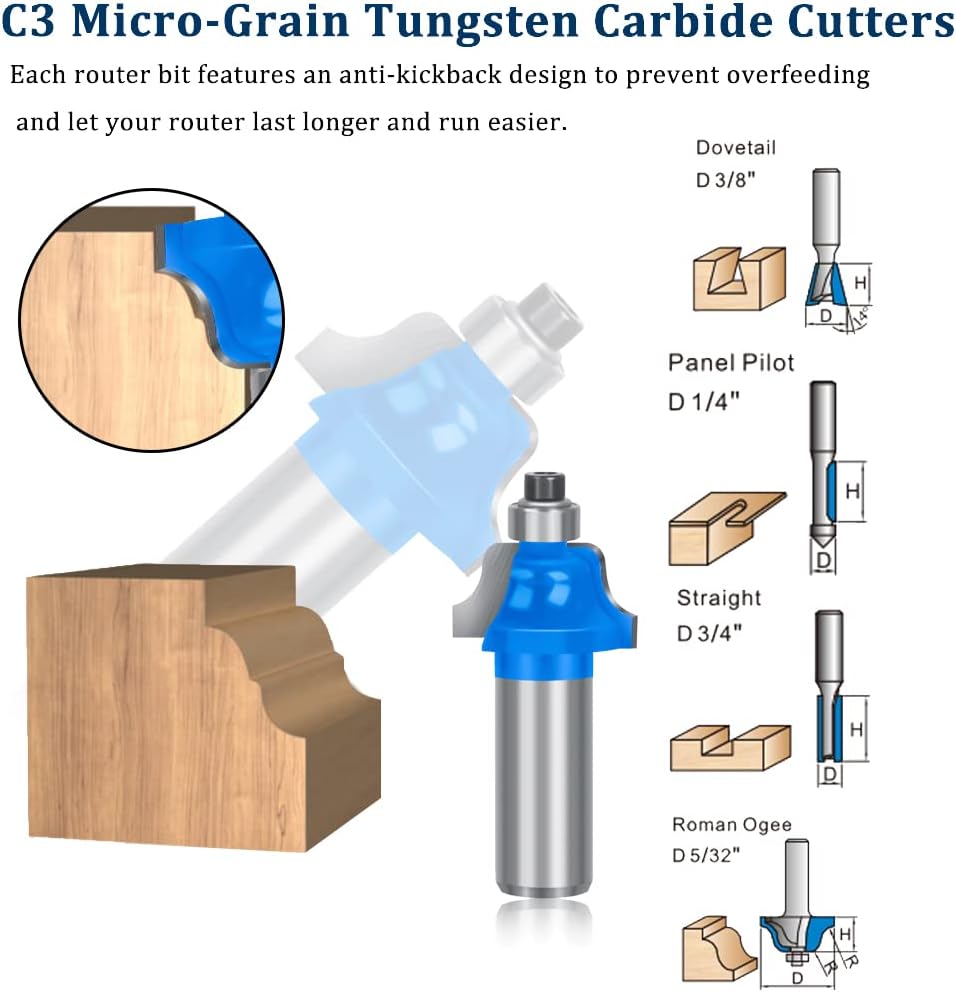 C3 Micro-Grain Tungsten Carbide Cutters

Each router bit features an anti-kickback design to prevent overfeeding and let your router last longer and run easier.

Dovetail
D 3/8"

H
D
14°

Panel Pilot
D 1/4"

H
D

Straight
D 3/4"

H
D

Roman Ogee
D 5/32"

H
R
R
D