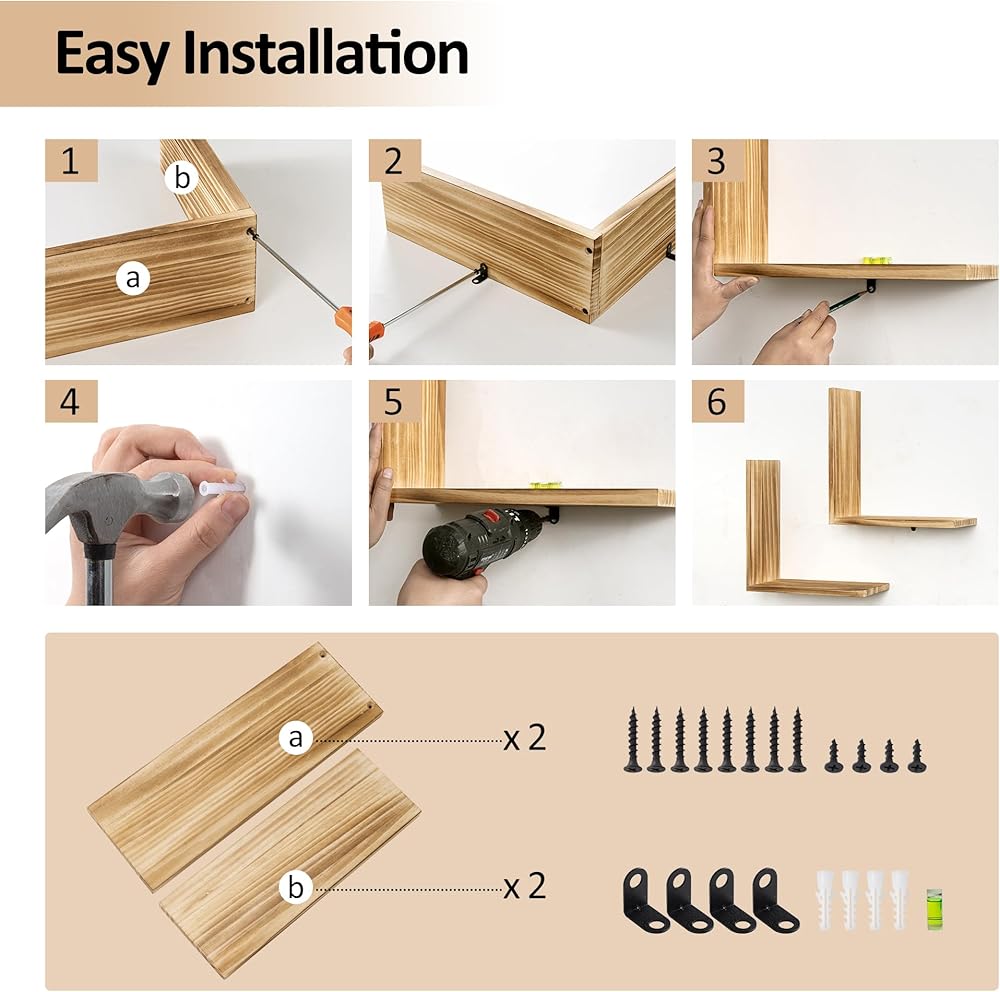 Easy Installation

1
b
a

2

3

4

5

6

a x 2

b x 2