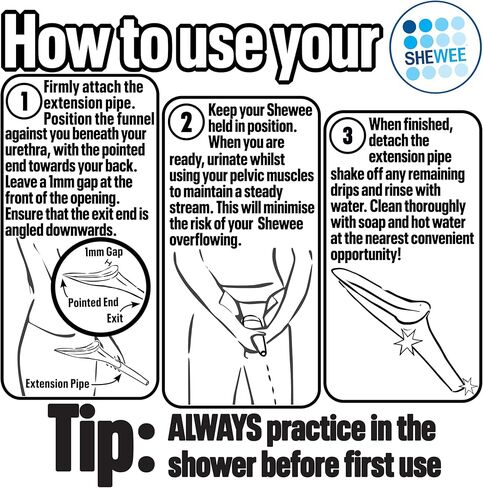 How to use your

SHEWEE

1 Firmly attach the extension pipe. Position the funnel against you beneath your urethra, with the pointed end towards your back. Leave a 1mm gap at the front of the opening. Ensure that the exit end is angled downwards.

1mm Gap

Pointed End

Exit

Extension Pipe

2 Keep your Shewee held in position. When you are ready, urinate whilst using your pelvic muscles to maintain a steady stream. This will minimise the risk of your Shewee overflowing.

3 When finished, detach the extension pipe shake off any remaining drips and rinse with water. Clean thoroughly with soap and hot water at the nearest convenient opportunity!

Tip: ALWAYS practice in the shower before first use