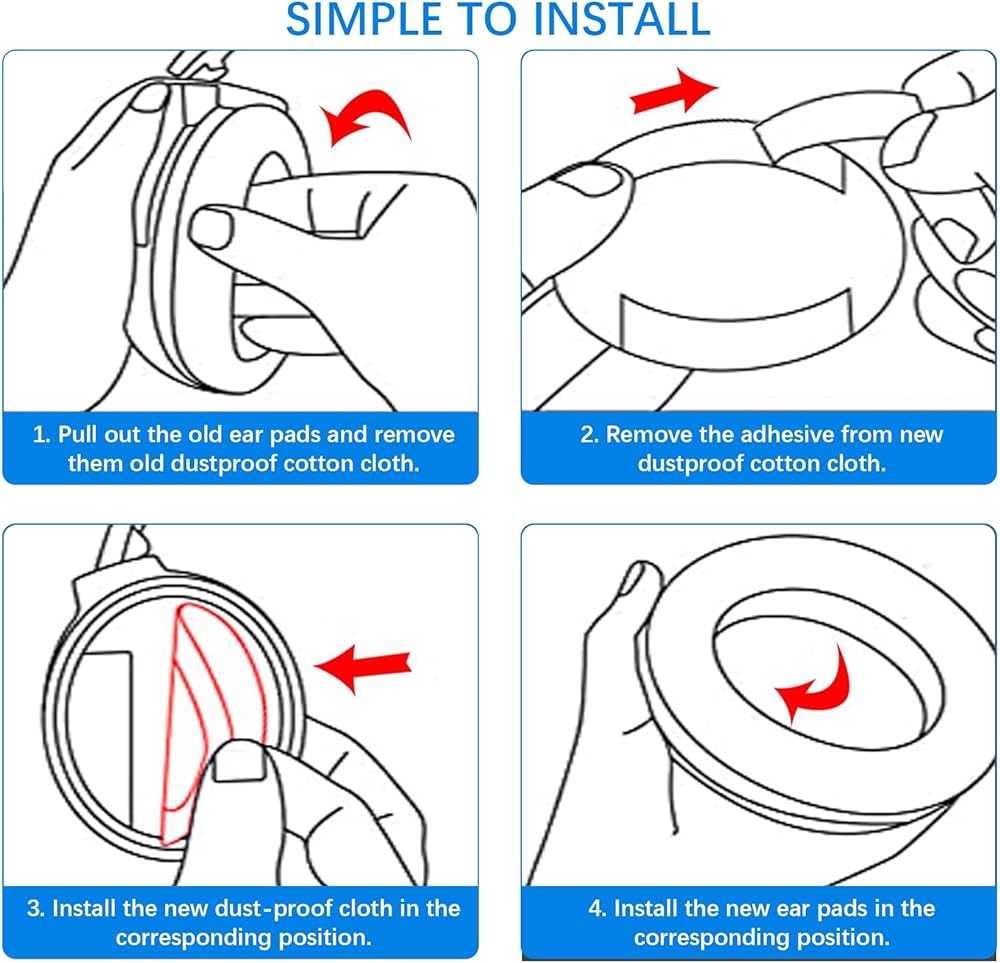 SIMPLE TO INSTALL

1. Pull out the old ear pads and remove them old dustproof cotton cloth.

2. Remove the adhesive from new dustproof cotton cloth.

3. Install the new dust-proof cloth in the corresponding position.

4. Install the new ear pads in the corresponding position.