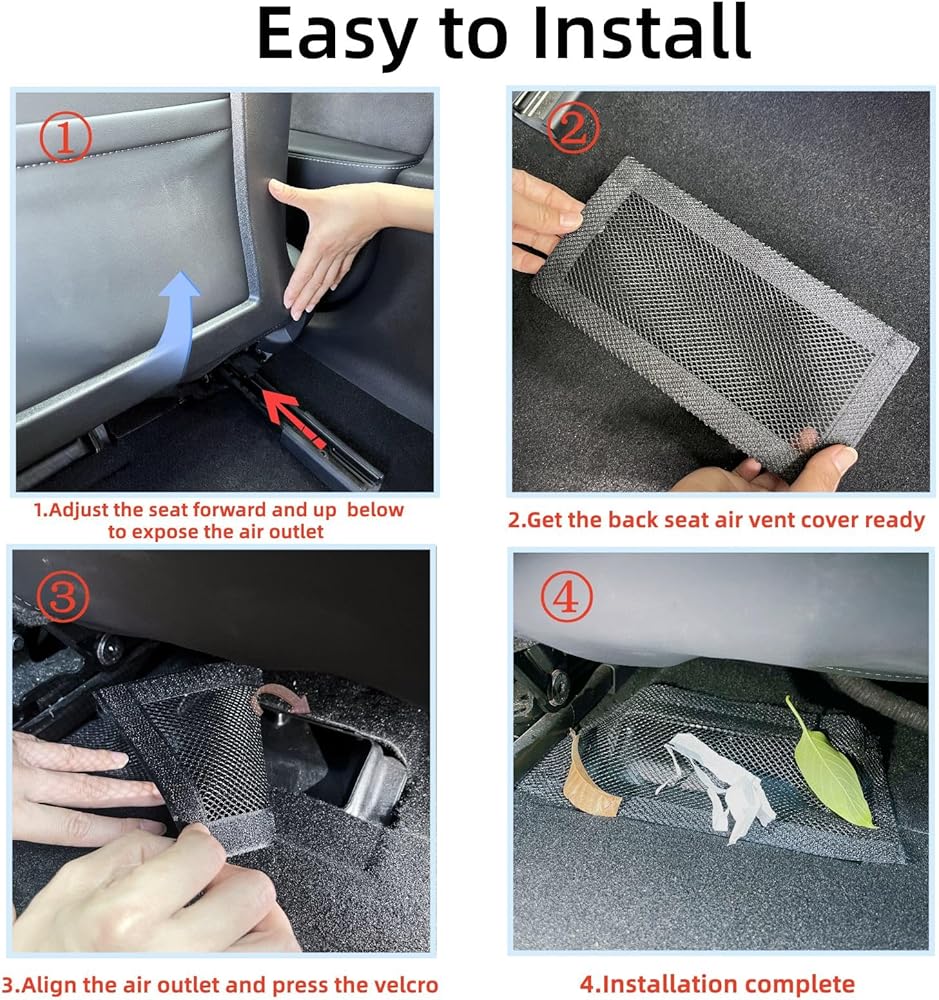 Easy to Install

①

1.Adjust the seat forward and up below to expose the air outlet

②

2.Get the back seat air vent cover ready

③

3.Align the air outlet and press the velcro

④

4.Installation complete