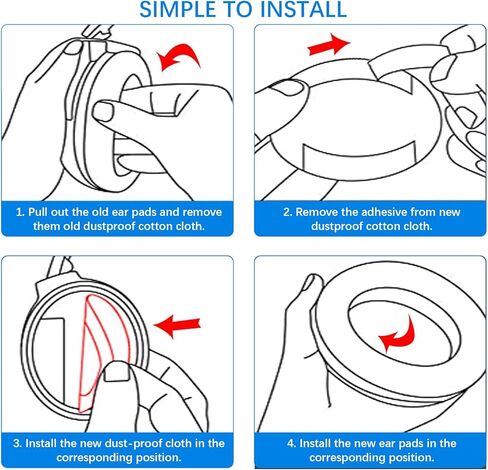 SIMPLE TO INSTALL

1. Pull out the old ear pads and remove them old dustproof cotton cloth.

2. Remove the adhesive from new dustproof cotton cloth.

3. Install the new dust-proof cloth in the corresponding position.

4. Install the new ear pads in the corresponding position.