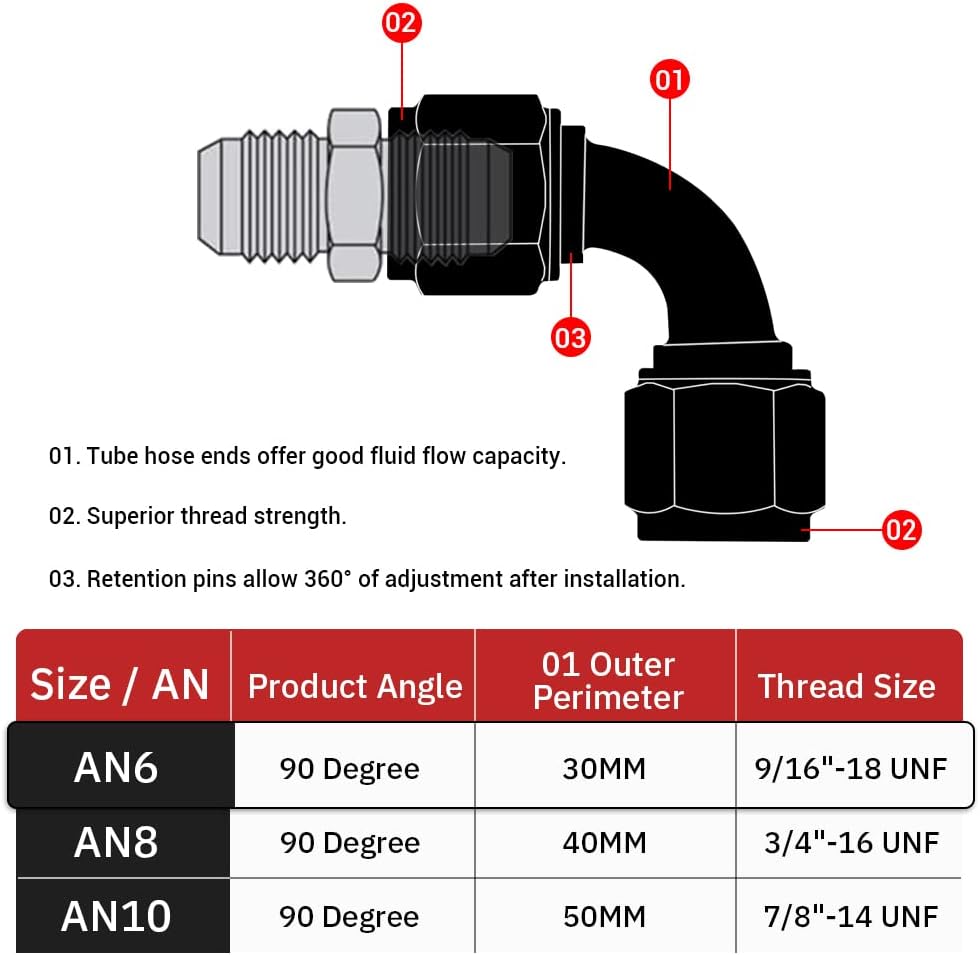 02

01

03

02

01. Tube hose ends offer good fluid flow capacity.

02. Superior thread strength.

03. Retention pins allow 360° of adjustment after installation.

| Size / AN | Product Angle | 01 Outer Perimeter | Thread Size |
|---|---|---|---|
| AN6 | 90 Degree | 30MM | 9/16"-18 UNF |
| AN8 | 90 Degree | 40MM | 3/4"-16 UNF |
| AN10 | 90 Degree | 50MM | 7/8"-14 UNF |