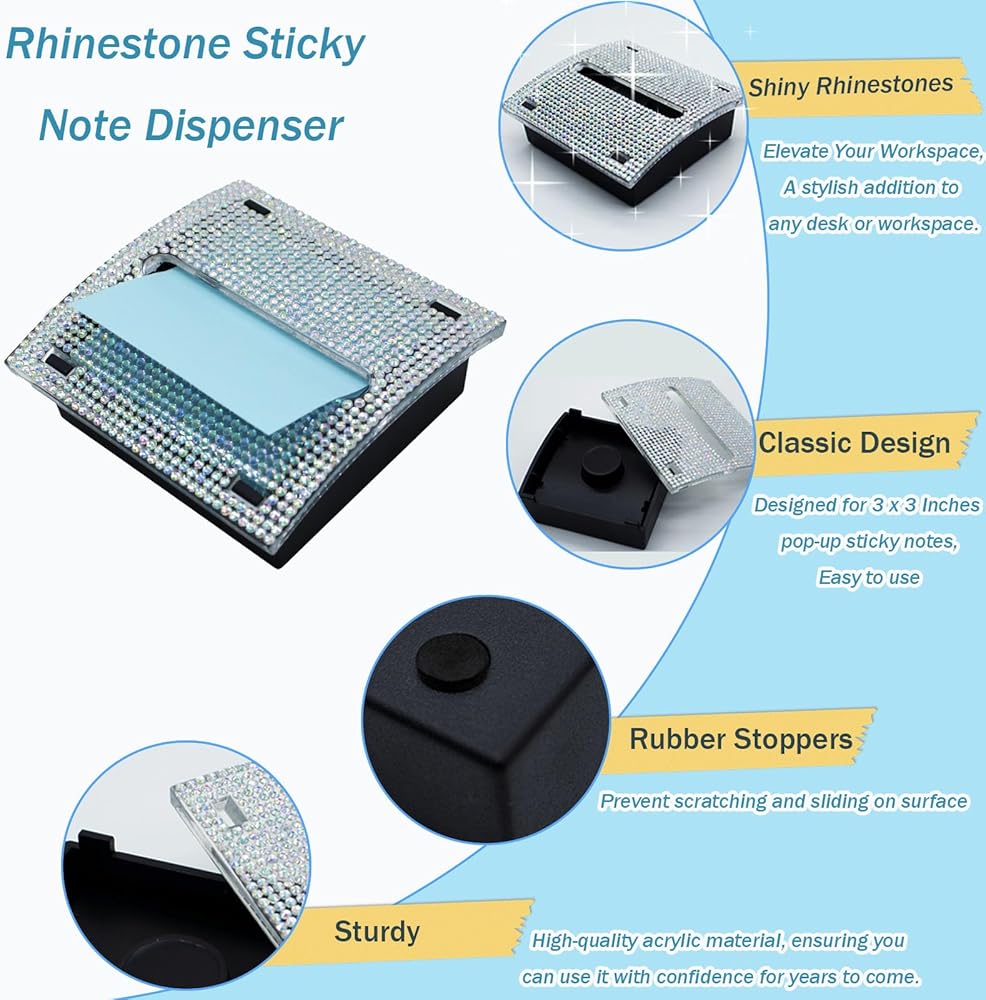 Rhinestone Sticky Note Dispenser

Shiny Rhinestones

Elevate Your Workspace, A stylish addition to any desk or workspace.

Classic Design

Designed for 3 x 3 Inches pop-up sticky notes, Easy to use

Rubber Stoppers

Prevent scratching and sliding on surface

Sturdy

High-quality acrylic material, ensuring you can use it with confidence for years to come.