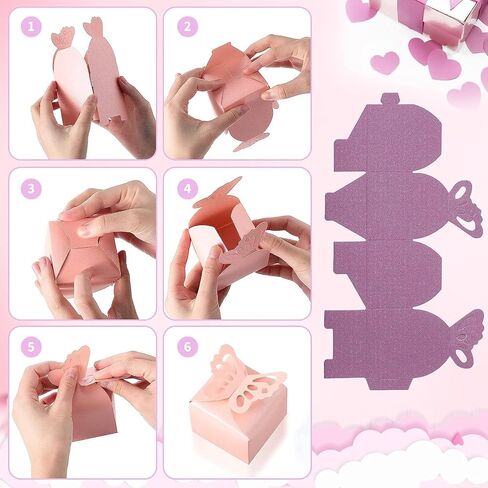 1
2
3
4
5
6