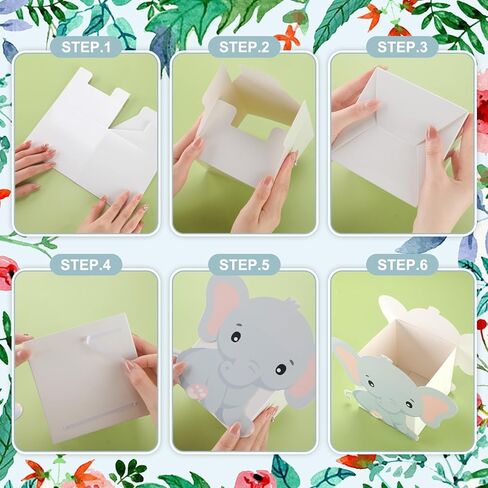 STEP.1

STEP.2

STEP.3

STEP.4

STEP.5

STEP.6