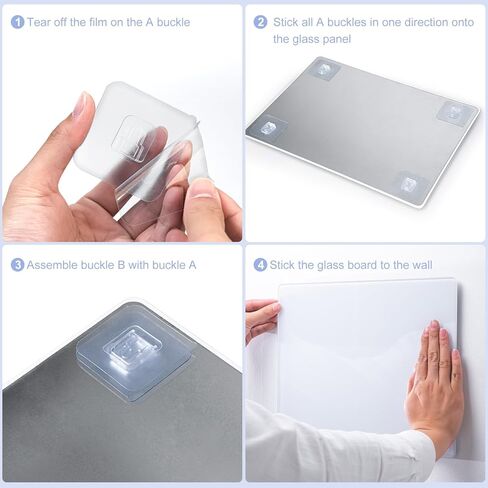 1 Tear off the film on the A buckle

2 Stick all A buckles in one direction onto the glass panel

3 Assemble buckle B with buckle A

4 Stick the glass board to the wall