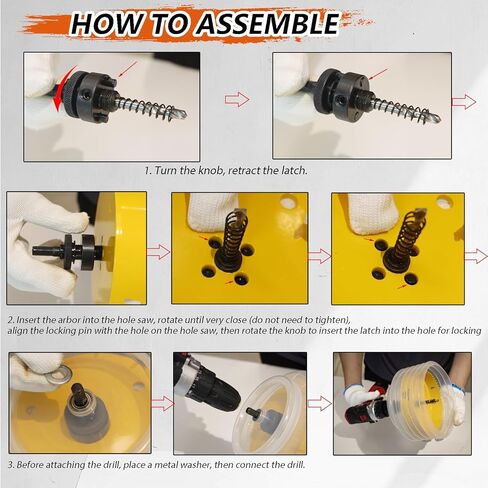 HOW TO ASSEMBLE

1. Turn the knob, retract the latch.

2. Insert the arbor into the hole saw, rotate until very close (do not need to tighten), align the locking pin with the hole on the hole saw, then rotate the knob to insert the latch into the hole for locking

3. Before attaching the drill, place a metal washer, then connect the drill.