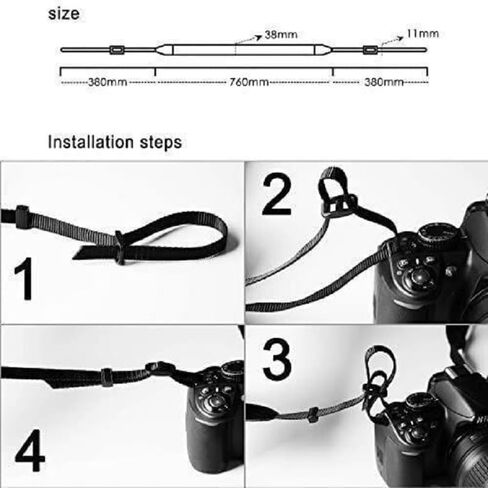 size

38mm

11mm

380mm

760mm

380mm

Installation steps

1

2

4

3