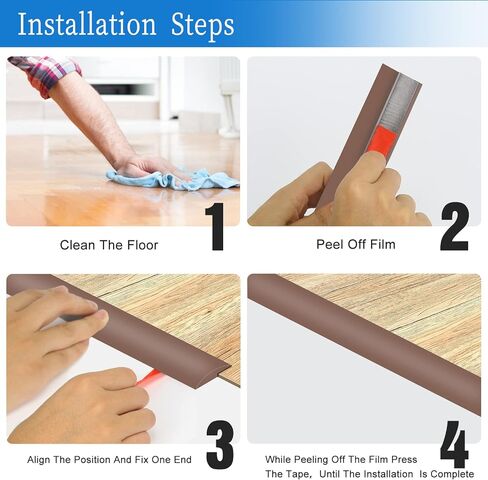 Installation Steps

1
Clean The Floor

2
Peel Off Film

3
Align The Position And Fix One End

4
While Peeling Off The Film Press The Tape, Until The Installation Is Complete