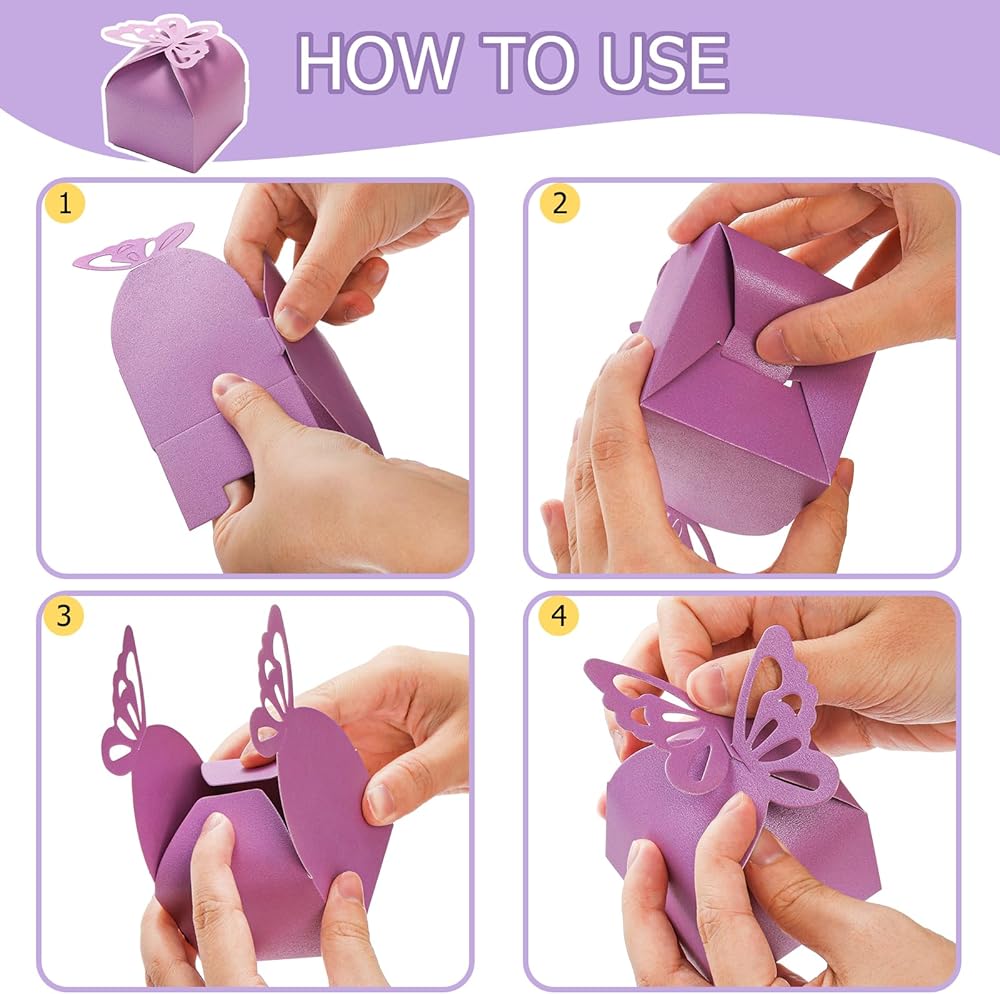 HOW TO USE

1

2

3

4