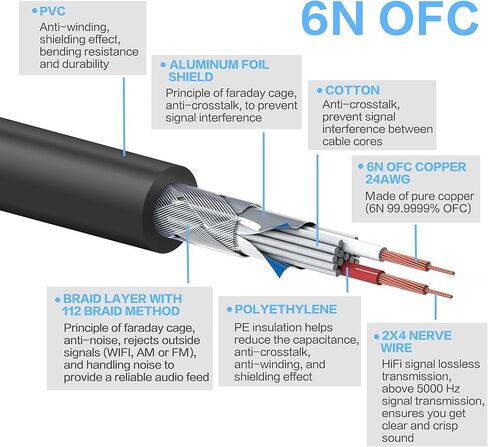 6N OFC

• PVC
Anti-winding, shielding effect, bending resistance and durability

• ALUMINUM FOIL SHIELD
Principle of faraday cage, anti-crosstalk, to prevent signal interference

• COTTON
Anti-crosstalk, prevent signal interference between cable cores

• 6N OFC COPPER 24AWG
Made of pure copper (6N 99.9999% OFC)

• BRAID LAYER WITH 112 BRAID METHOD
Principle of faraday cage, anti-noise, rejects outside signals (WIFI, AM or FM), and handling noise to provide a reliable audio feed

• POLYETHYLENE
PE insulation helps reduce the capacitance, anti-crosstalk, anti-winding, and shielding effect

• 2X4 NERVE WIRE
HiFi signal lossless transmission, above 5000 Hz signal transmission, ensures you get clear and crisp sound