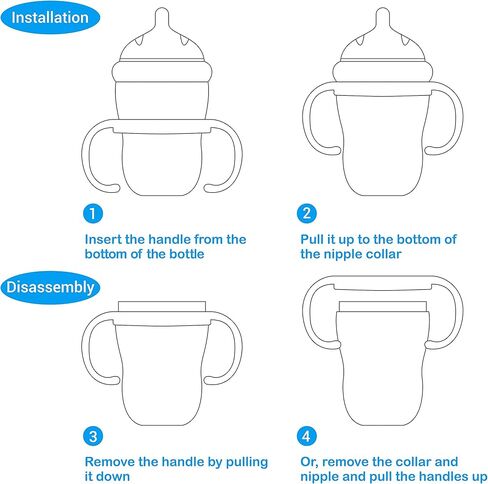 Installation

1

Insert the handle from the bottom of the bottle

2

Pull it up to the bottom of the nipple collar

Disassembly

3

Remove the handle by pulling it down

4

Or, remove the collar and nipple and pull the handles up