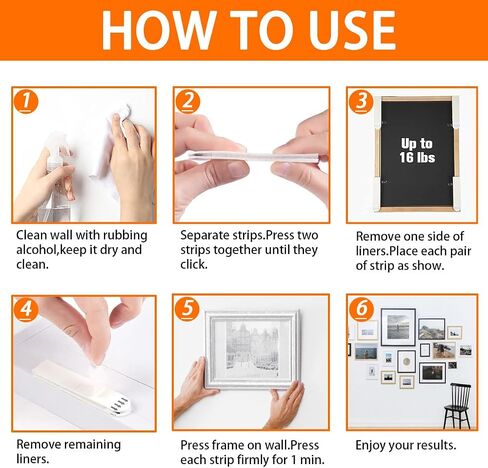 HOW TO USE

1

Clean wall with rubbing alcohol,keep it dry and clean.

2

Separate strips.Press two strips together until they click.

3

Up to 16 lbs

Remove one side of liners.Place each pair of strip as show.

4

Remove remaining liners.

5

Press frame on wall.Press each strip firmly for 1 min.

6

Enjoy your results.