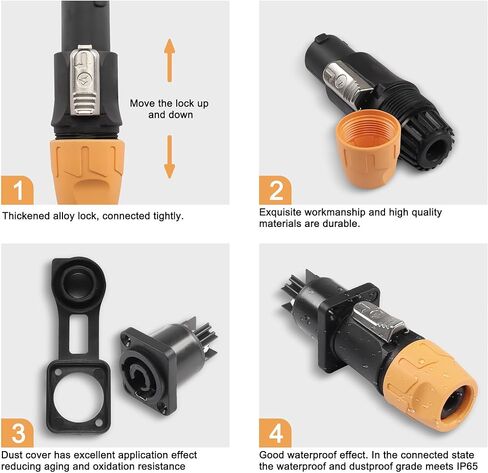 Move the lock up and down

1

Thickened alloy lock, connected tightly.

2

Exquisite workmanship and high quality materials are durable.

3

Dust cover has excellent application effect reducing aging and oxidation resistance

4

Good waterproof effect. In the connected state the waterproof and dustproof grade meets IP65