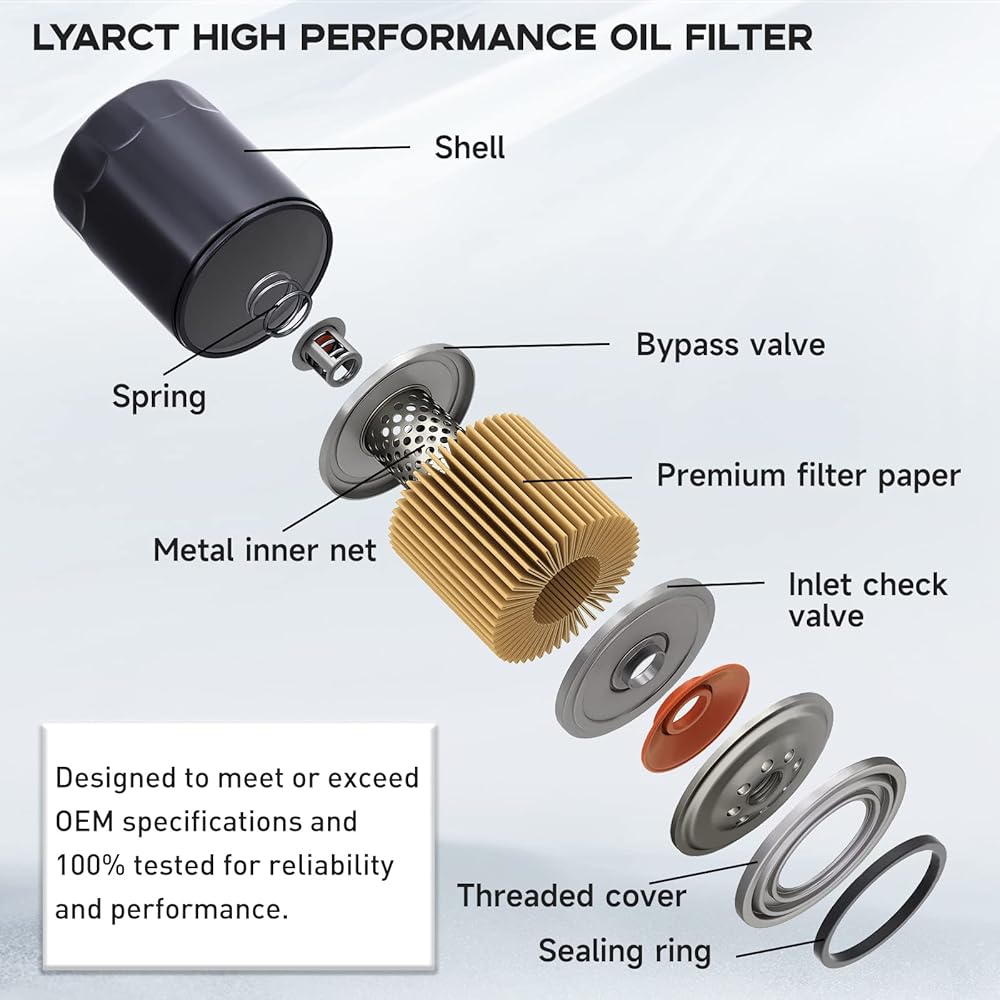 LYARCT HIGH PERFORMANCE OIL FILTER

Shell

Bypass valve

Spring

Premium filter paper

Metal inner net

Inlet check valve

Designed to meet or exceed OEM specifications and 100% tested for reliability and performance.

Threaded cover

Sealing ring