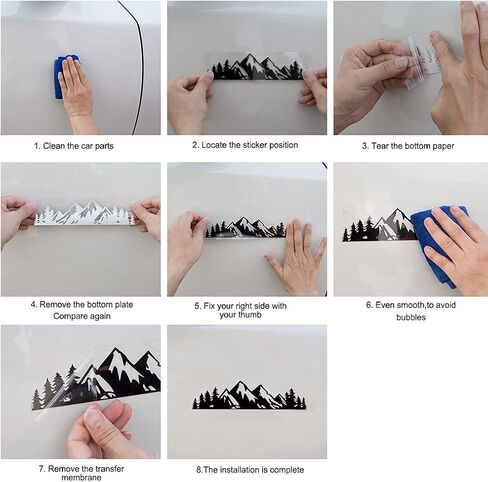 1. Clean the car parts

2. Locate the sticker position

3. Tear the bottom paper

4. Remove the bottom plate Compare again

5. Fix your right side with your thumb

6. Even smooth,to avoid bubbles

7. Remove the transfer membrane

8.The installation is complete