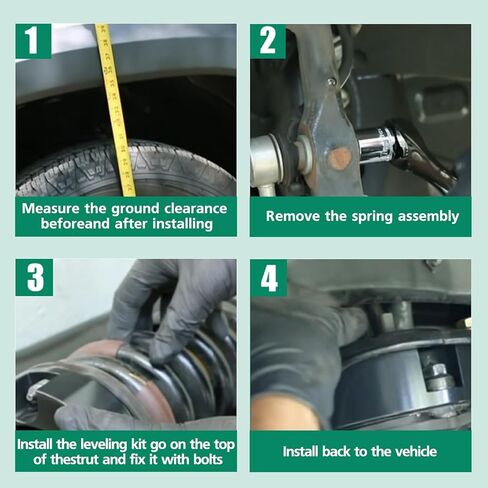 1

Measure the ground clearance beforeand after installing

2

Remove the spring assembly

3

Install the leveling kit go on the top of thestrut and fix it with bolts

4

Install back to the vehicle