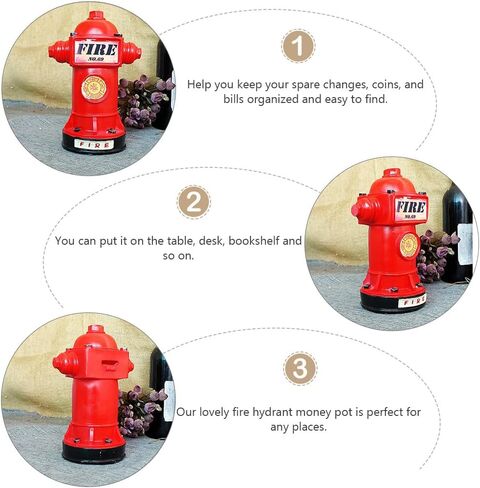 FIRE
NO.69

FIRE

1

Help you keep your spare changes, coins, and bills organized and easy to find.

2

You can put it on the table, desk, bookshelf and so on.

FIRE
NO.69

FIRE

3

Our lovely fire hydrant money pot is perfect for any places.