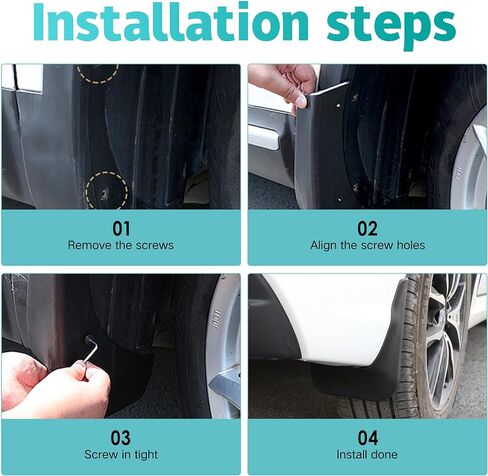 Installation steps

01
Remove the screws

02
Align the screw holes

03
Screw in tight

04
Install done