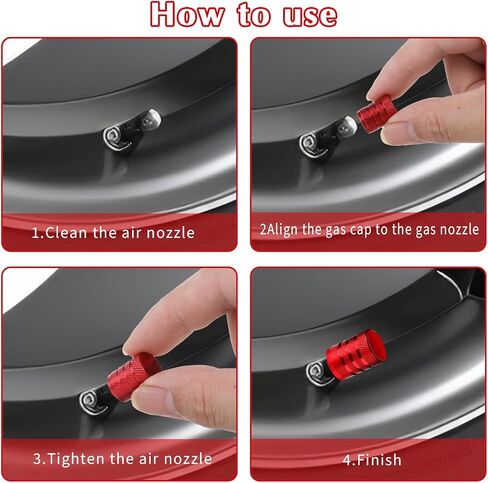 How to use

1.Clean the air nozzle

2Align the gas cap to the gas nozzle

3.Tighten the air nozzle

4.Finish