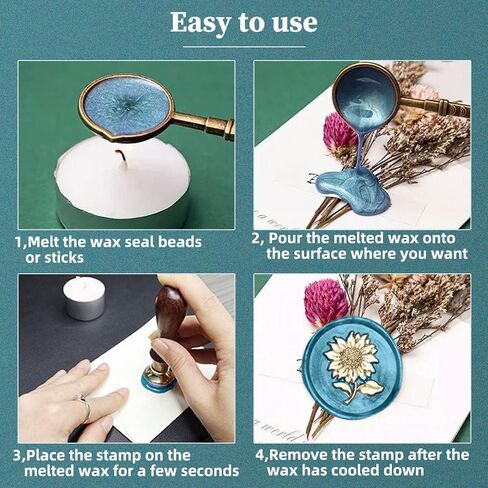 Easy to use

1,Melt the wax seal beads or sticks

2, Pour the melted wax onto the surface where you want

3,Place the stamp on the melted wax for a few seconds

4,Remove the stamp after the wax has cooled down