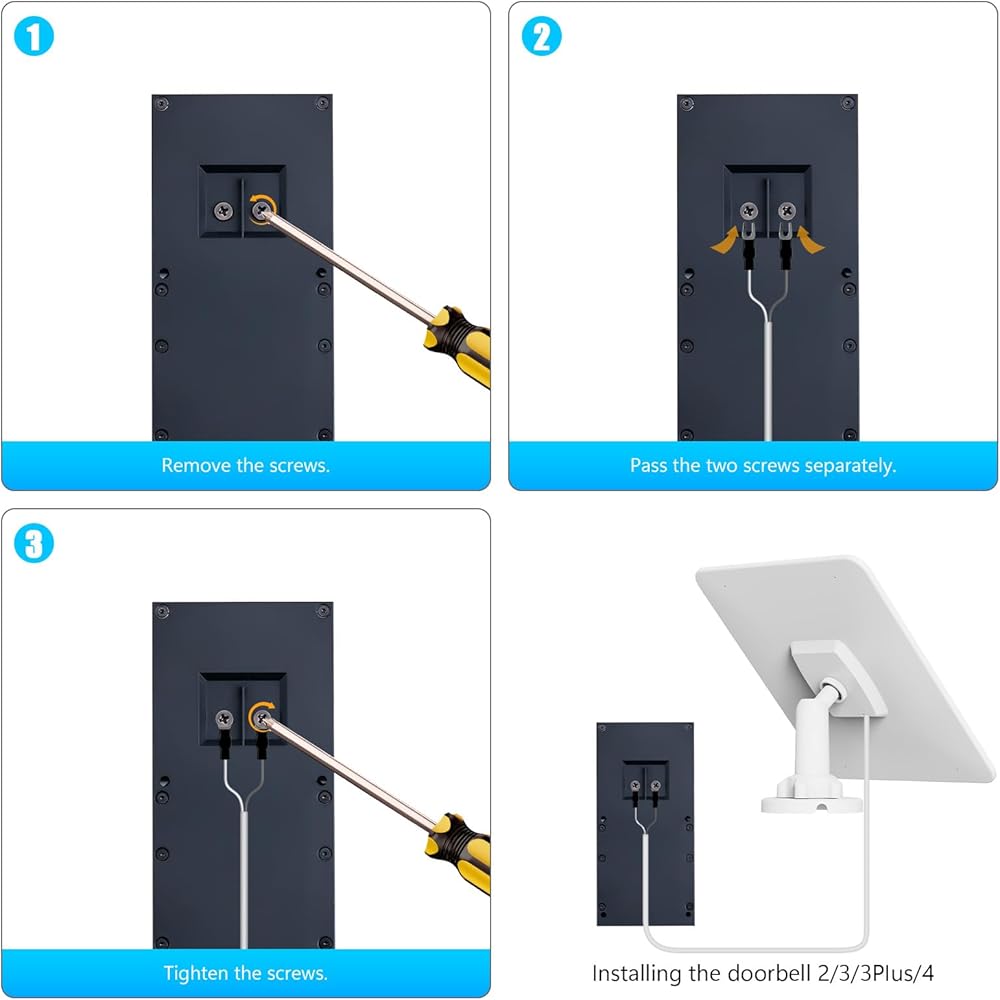 1

Remove the screws.

2

Pass the two screws separately.

3

Tighten the screws.

Installing the doorbell 2/3/3Plus/4