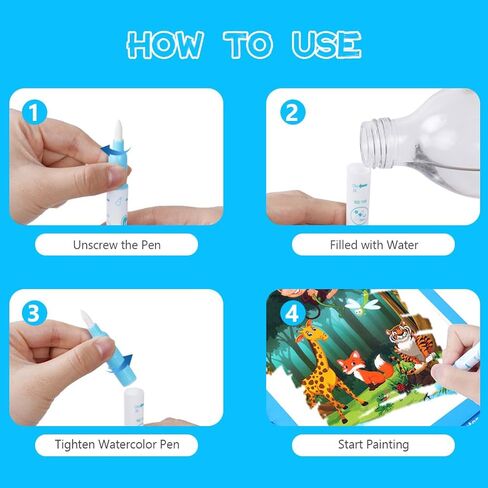 HOW TO USE

1

Unscrew the Pen

2

Filled with Water

3

Tighten Watercolor Pen

4

Start Painting