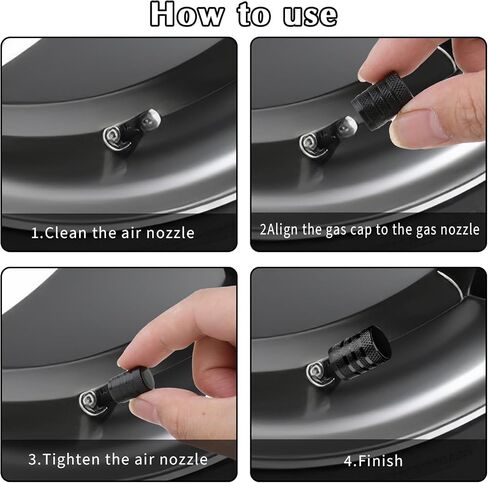 How to use

1.Clean the air nozzle

2Align the gas cap to the gas nozzle

3.Tighten the air nozzle

4.Finish