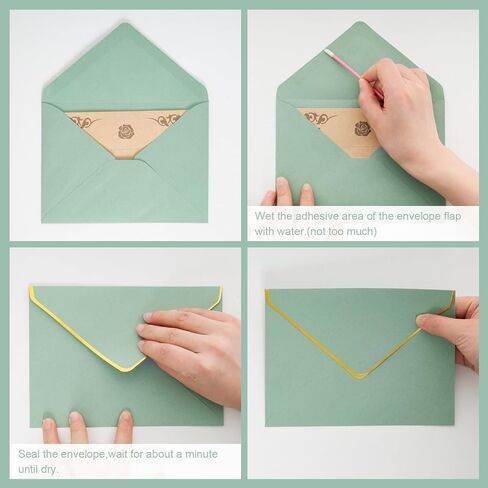 Wet the adhesive area of the envelope flap with water.(not too much)

Seal the envelope,wait for about a minute until dry.