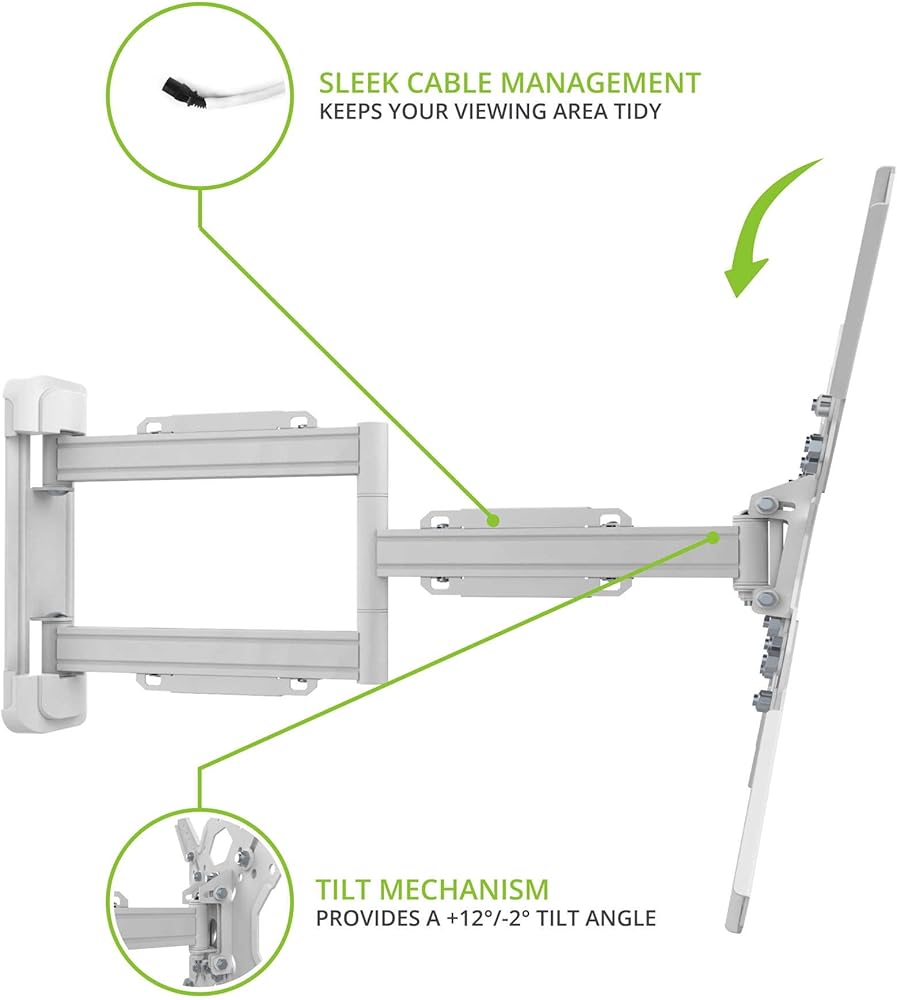 SLEEK CABLE MANAGEMENT
KEEPS YOUR VIEWING AREA TIDY

TILT MECHANISM
PROVIDES A +12°/-2° TILT ANGLE