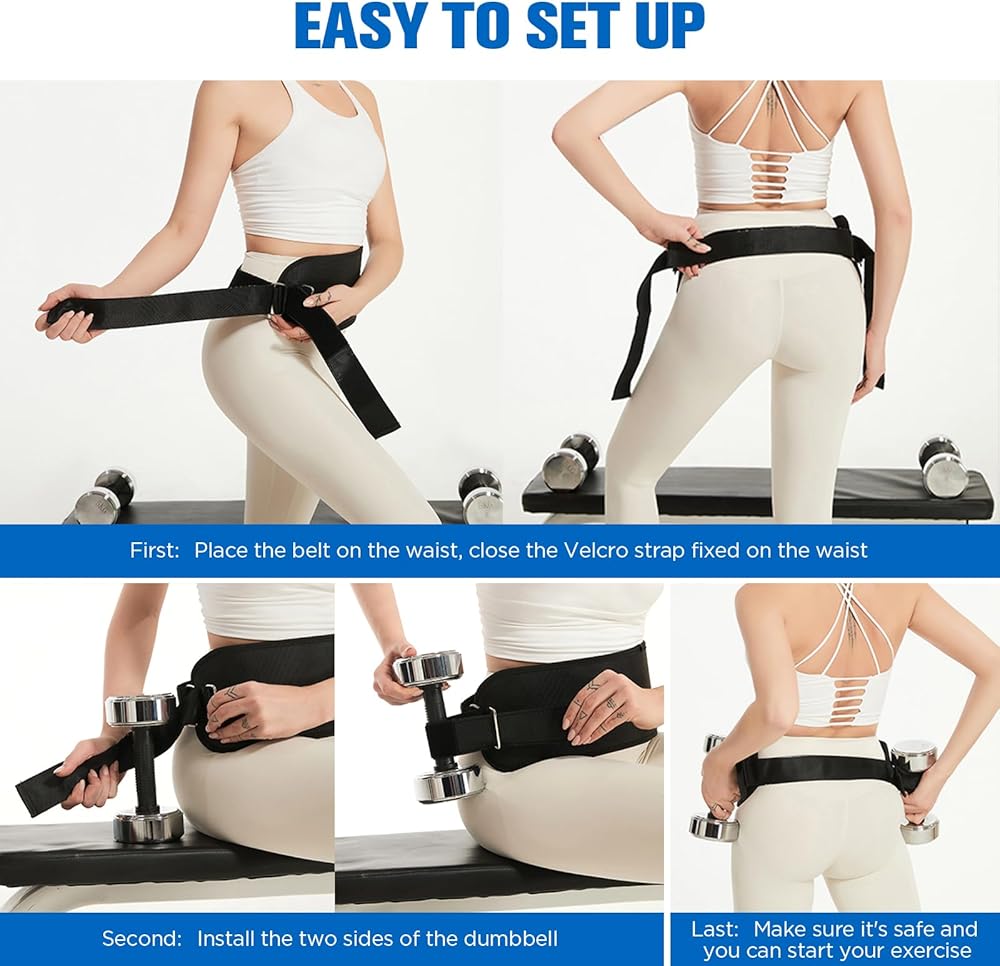 EASY TO SET UP

First: Place the belt on the waist, close the Velcro strap fixed on the waist

Second: Install the two sides of the dumbbell

Last: Make sure it's safe and you can start your exercise