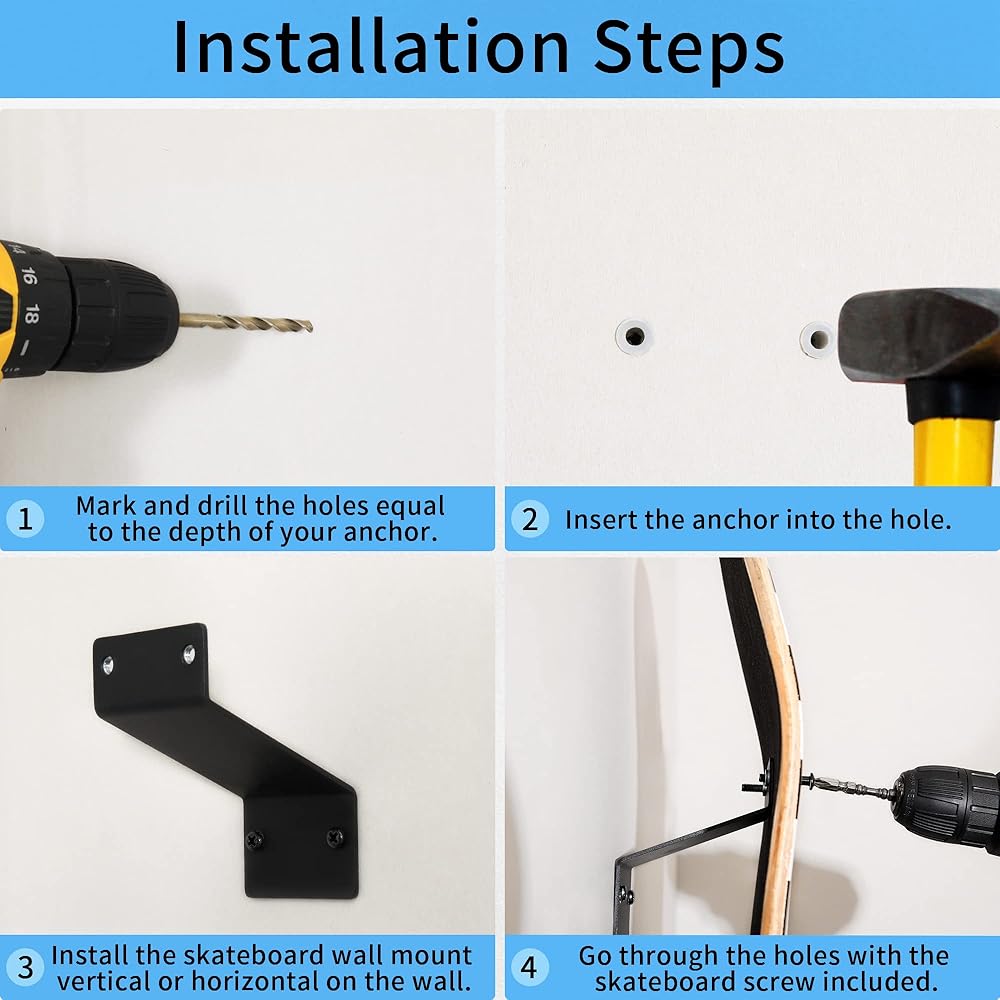 Installation Steps

16 18

1 Mark and drill the holes equal to the depth of your anchor.

2 Insert the anchor into the hole.

3 Install the skateboard wall mount vertical or horizontal on the wall.

4 Go through the holes with the skateboard screw included.