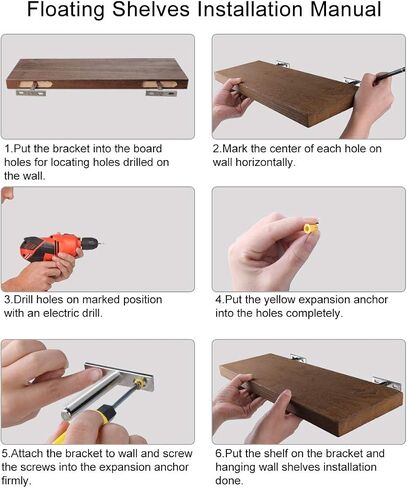 Floating Shelves Installation Manual

1.Put the bracket into the board holes for locating holes drilled on the wall.

2.Mark the center of each hole on wall horizontally.

3.Drill holes on marked position with an electric drill.

4.Put the yellow expansion anchor into the holes completely.

5.Attach the bracket to wall and screw the screws into the expansion anchor firmly.

6.Put the shelf on the bracket and hanging wall shelves installation done.