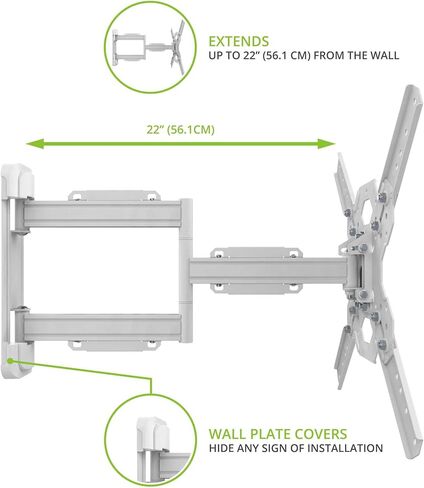 EXTENDS
UP TO 22" (56.1 CM) FROM THE WALL

22" (56.1CM)

WALL PLATE COVERS
HIDE ANY SIGN OF INSTALLATION