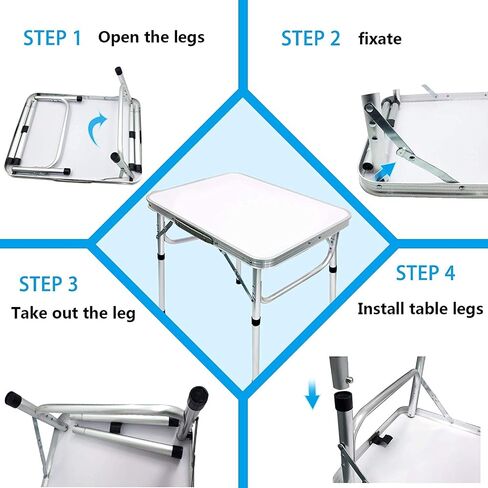 STEP 1 Open the legs

STEP 2 fixate

STEP 3

Take out the leg

STEP 4

Install table legs