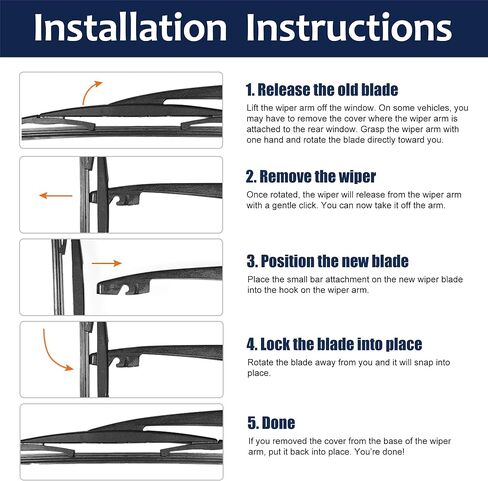 Installation Instructions

1. Release the old blade

Lift the wiper arm off the window. On some vehicles, you may have to remove the cover where the wiper arm is attached to the rear window. Grasp the wiper arm with one hand and rotate the blade directly toward you.

2. Remove the wiper

Once rotated, the wiper will release from the wiper arm with a gentle click. You can now take it off the arm.

3. Position the new blade

Place the small bar attachment on the new wiper blade into the hook on the wiper arm.

4. Lock the blade into place

Rotate the blade away from you and it will snap into place.

5. Done

If you removed the cover from the base of the wiper arm, put it back into place. You're done!