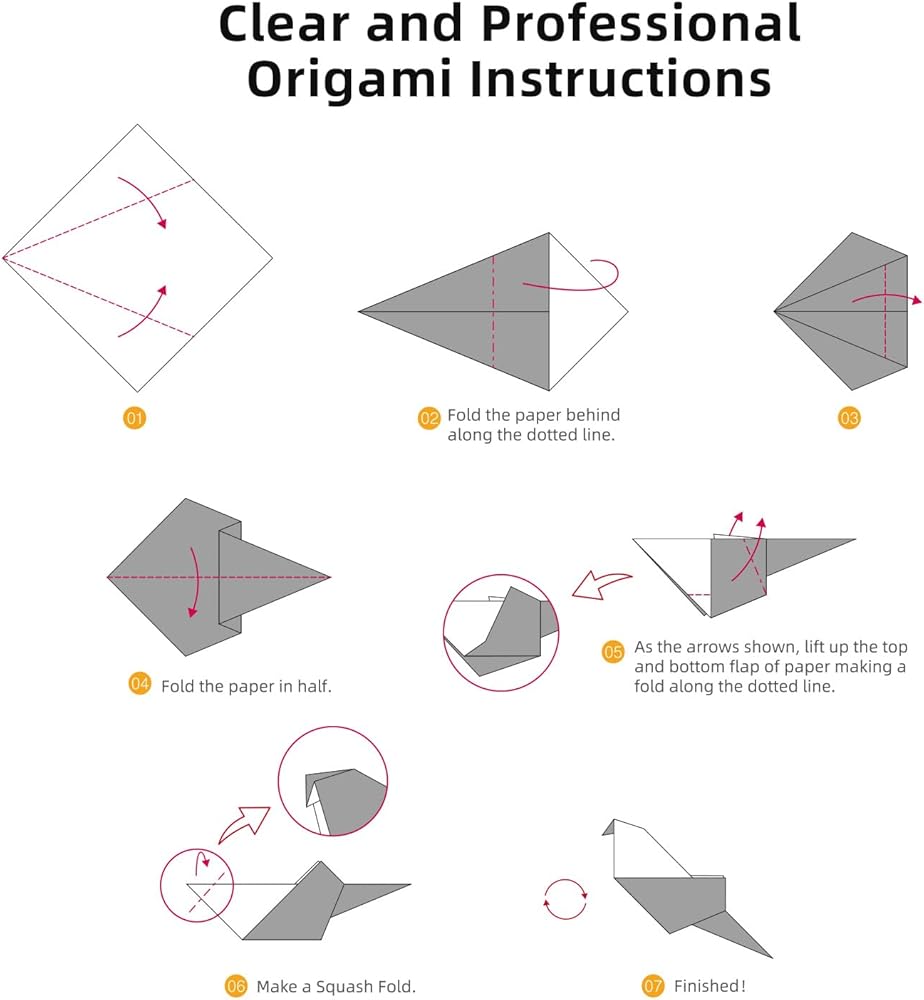 Clear and Professional Origami Instructions

01

02 Fold the paper behind along the dotted line.

03

04 Fold the paper in half.

05 As the arrows shown, lift up the top and bottom flap of paper making a fold along the dotted line.

06 Make a Squash Fold.

07 Finished!