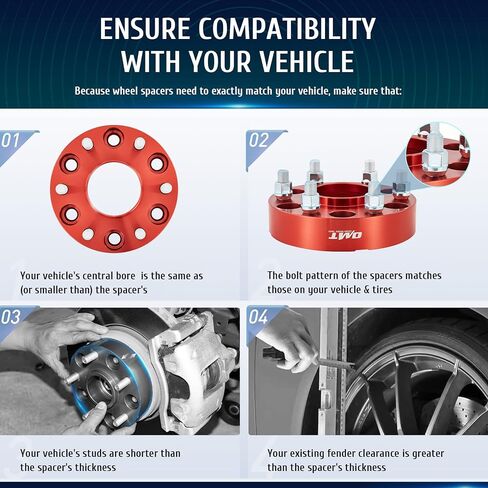 ENSURE COMPATIBILITY WITH YOUR VEHICLE

Because wheel spacers need to exactly match your vehicle, make sure that:

01

Your vehicle's central bore is the same as (or smaller than) the spacer's

02

OMT

The bolt pattern of the spacers matches those on your vehicle & tires

03

Your vehicle's studs are shorter than the spacer's thickness

04

Your existing fender clearance is greater than the spacer's thickness